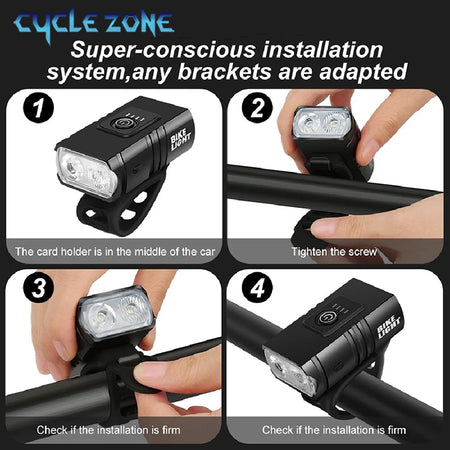 CYCLE ZONE

Super-conscious installation system,any brackets are adapted

1

BIKE LIGHT

The card holder is in the middle of the car

2

Tighten the screw

3

Check if the installation is firm

4

BIKE LIGHT

Check if the installation is firm