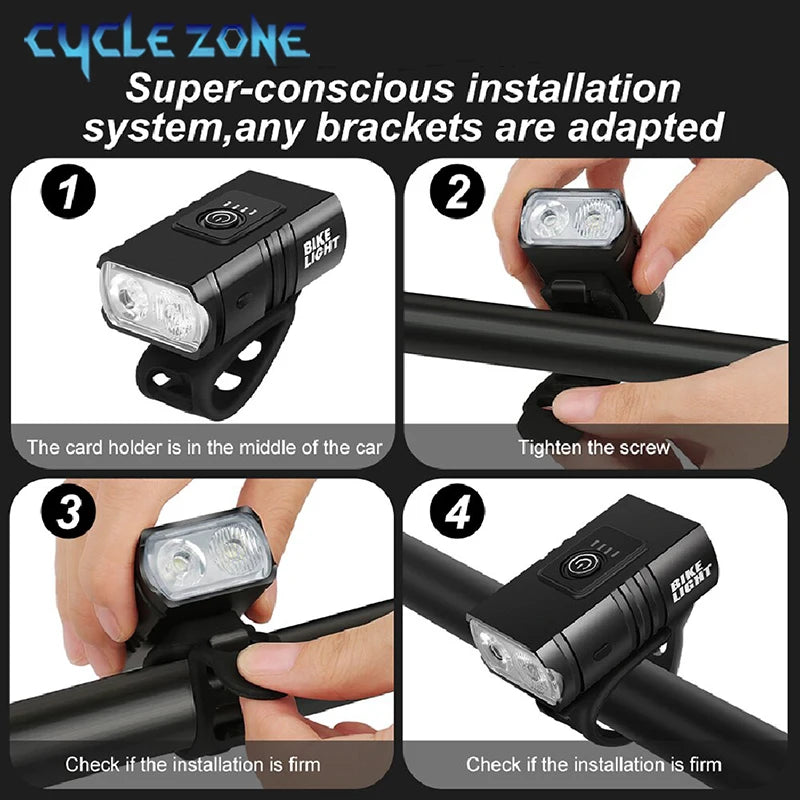 CYCLE ZONE

Super-conscious installation system,any brackets are adapted

1

BIKE LIGHT

The card holder is in the middle of the car

2

Tighten the screw

3

Check if the installation is firm

4

BIKE LIGHT

Check if the installation is firm